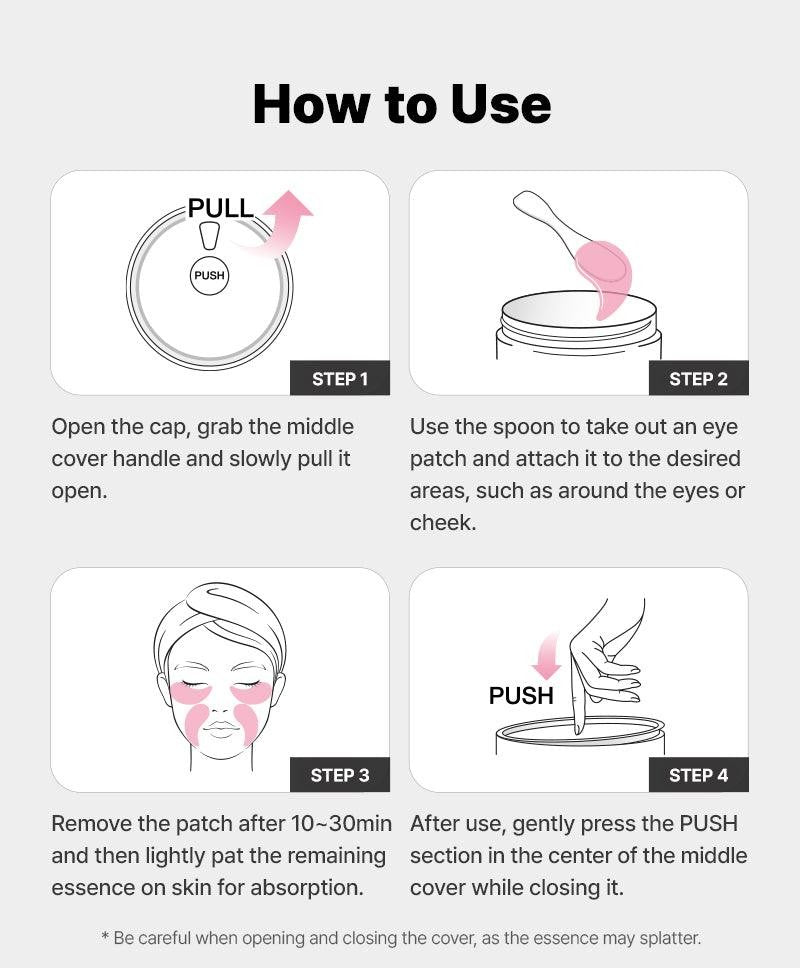 How to Use

PULL

PUSH

STEP 1

Open the cap, grab the middle cover handle and slowly pull it open.

STEP 2

Use the spoon to take out an eye patch and attach it to the desired areas, such as around the eyes or cheek.

STEP 3

Remove the patch after 10~30min and then lightly pat the remaining essence on skin for absorption.

PUSH

STEP 4

After use, gently press the PUSH section in the center of the middle cover while closing it.

* Be careful when opening and closing the cover, as the essence may splatter.